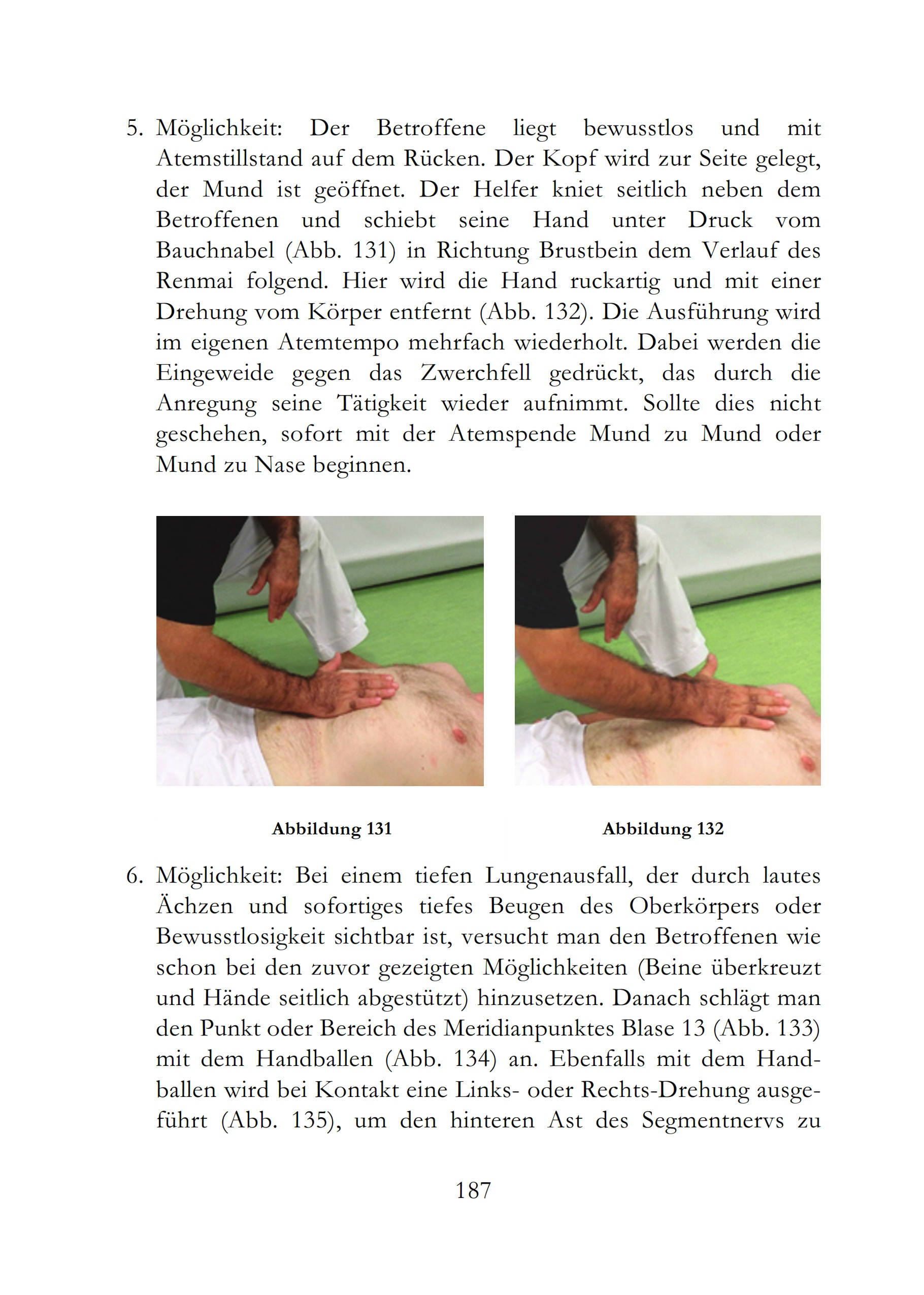 5. Möglichkeit: Der Betroffene liegt bewusstlos und mit Atemstillstand auf dem Rücken. Der Kopf wird zur Seite gelegt, der Mund ist geöffnet. Der Helfer kniet seitlich neben dem Betroffenen und schiebt seine Hand unter Druck vom Bauchnabel (Abb. 131) in Richtung Brustbein dem Verlauf des Renmai folgend. Hier wird die Hand ruckartig und mit einer Drehung vom Körper entfernt (Abb. 132). Die Ausführung wird im eigenen Atemtempo mehrfach wiederholt. Dabei werden die Eingeweide gegen das Zwerchfell gedrückt, das durch die Anregung seine Tätigkeit wieder aufnimmt. Sollte dies nicht geschehen, sofort mit der Atemspende Mund zu Mund oder Mund zu Nase beginnen.

Abbildung 131

Abbildung 132

6. Möglichkeit: Bei einem tiefen Lungenausfall, der durch lautes Ächzen und sofortiges tiefes Beugen des Oberkörpers oder Bewusstlosigkeit sichtbar ist, versucht man den Betroffenen wie schon bei den zuvor gezeigten Möglichkeiten (Beine überkreuzt und Hände seitlich abgestützt) hinzusetzen. Danach schlägt man den Punkt oder Bereich des Meridianpunktes Blase 13 (Abb. 133) mit dem Handballen (Abb. 134) an. Ebenfalls mit dem Handballen wird bei Kontakt eine Links- oder Rechts-Drehung ausgeführt (Abb. 135), um den hinteren Ast des Segmentnervs zu

187